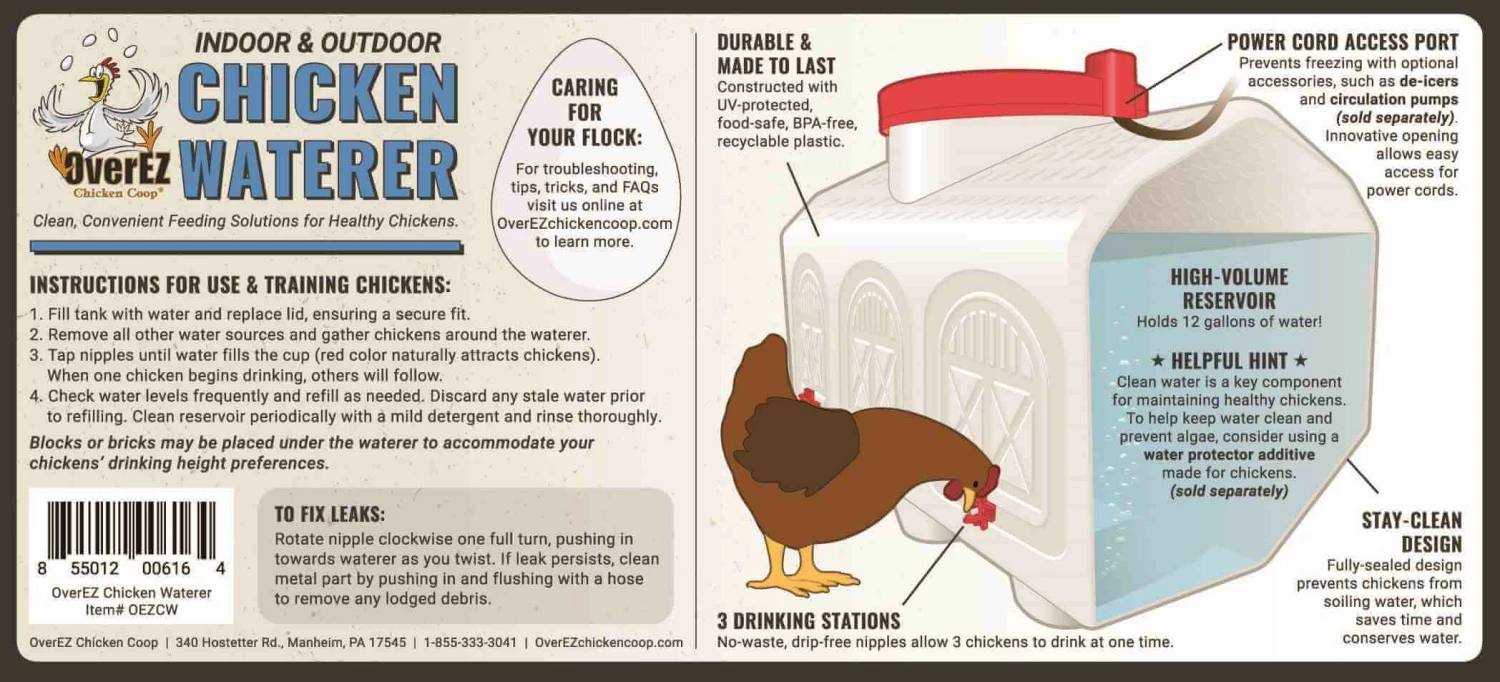 OverEZ Chicken Coop®

INDOOR & OUTDOOR
CHICKEN WATERER

Clean, Convenient Feeding Solutions for Healthy Chickens.

CARING FOR YOUR FLOCK:
For troubleshooting, tips, tricks, and FAQs visit us online at OverEZchickencoop.com to learn more.

INSTRUCTIONS FOR USE & TRAINING CHICKENS:
1. Fill tank with water and replace lid, ensuring a secure fit.
2. Remove all other water sources and gather chickens around the waterer.
3. Tap nipples until water fills the cup (red color naturally attracts chickens). When one chicken begins drinking, others will follow.
4. Check water levels frequently and refill as needed. Discard any stale water prior to refilling. Clean reservoir periodically with a mild detergent and rinse thoroughly.

Blocks or bricks may be placed under the waterer to accommodate your chickens' drinking height preferences.

8 55012 00616 4
OverEZ Chicken Waterer
Item# OEZCW

TO FIX LEAKS:
Rotate nipple clockwise one full turn, pushing in towards waterer as you twist. If leak persists, clean metal part by pushing in and flushing with a hose to remove any lodged debris.

OverEZ Chicken Coop | 340 Hostetter Rd., Manheim, PA 17545 | 1-855-333-3041 | OverEZchickencoop.com

DURABLE & MADE TO LAST
Constructed with UV-protected, food-safe, BPA-free, recyclable plastic.

POWER CORD ACCESS PORT
Prevents freezing with optional accessories, such as de-icers and circulation pumps (sold separately). Innovative opening allows easy access for power cords.

HIGH-VOLUME RESERVOIR
Holds 12 gallons of water!

★ HELPFUL HINT ★
Clean water is a key component for maintaining healthy chickens. To help keep water clean and prevent algae, consider using a water protector additive made for chickens. (sold separately)

STAY-CLEAN DESIGN
Fully-sealed design prevents chickens from soiling water, which saves time and conserves water.

3 DRINKING STATIONS
No-waste, drip-free nipples allow 3 chickens to drink at one time.