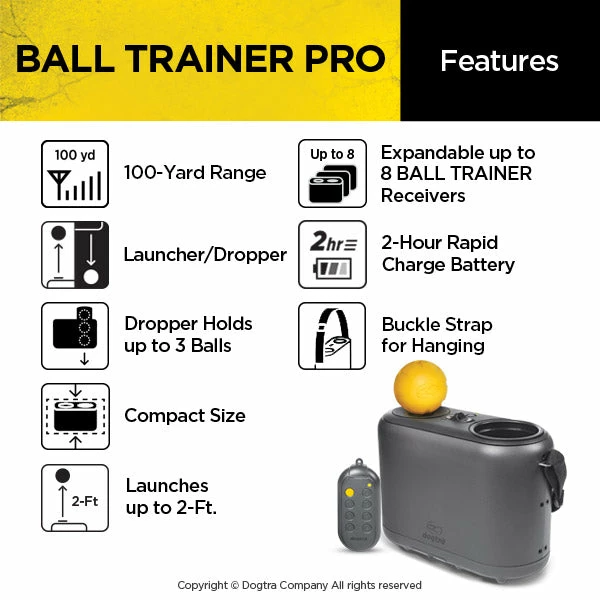 BALL TRAINER PRO

Features

100 yd

100-Yard Range

Launcher/Dropper

Dropper Holds up to 3 Balls

Compact Size

2-Ft

Launches up to 2-Ft.

Up to 8

Expandable up to 8 BALL TRAINER Receivers

2hr

2-Hour Rapid Charge Battery

Buckle Strap for Hanging

dogtra

dogtra

Copyright © Dogtra Company All rights reserved