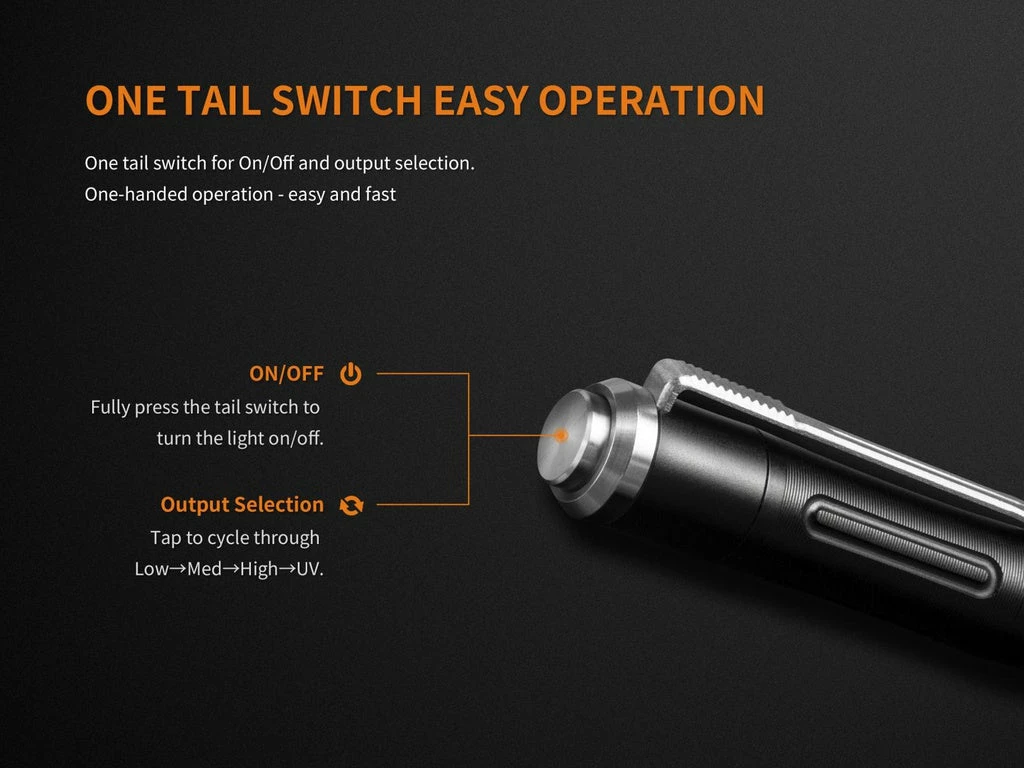 ONE TAIL SWITCH EASY OPERATION

One tail switch for On/Off and output selection.
One-handed operation - easy and fast

ON/OFF
Fully press the tail switch to turn the light on/off.

Output Selection
Tap to cycle through Low→Med→High→UV.